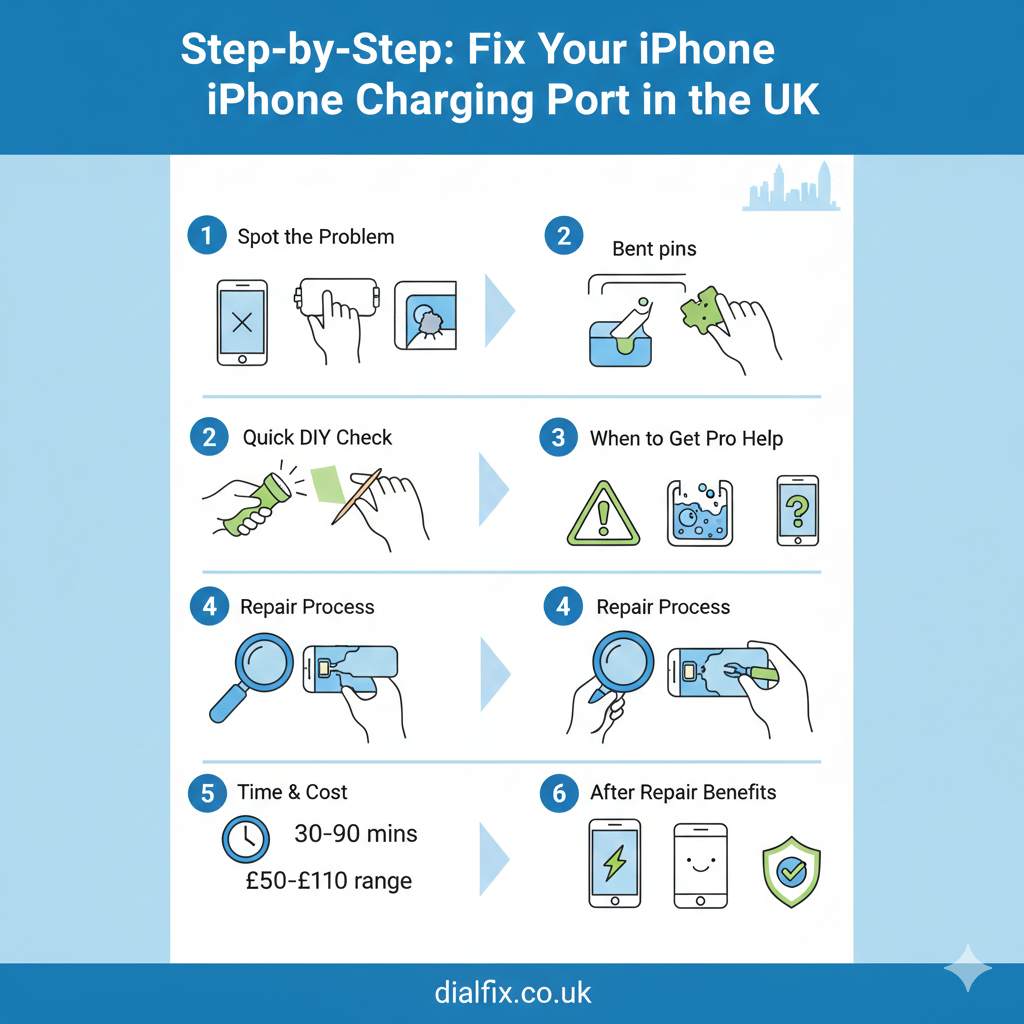 Step-by-Step: Fix Your iPhone
iPhone Charging Port in the UK

1 Spot the Problem

2 Bent pins

2 Quick DIY Check

3 When to Get Pro Help

4 Repair Process

4 Repair Process

5 Time & Cost
30-90 mins
£50-£110 range

6 After Repair Benefits

dialfix.co.uk